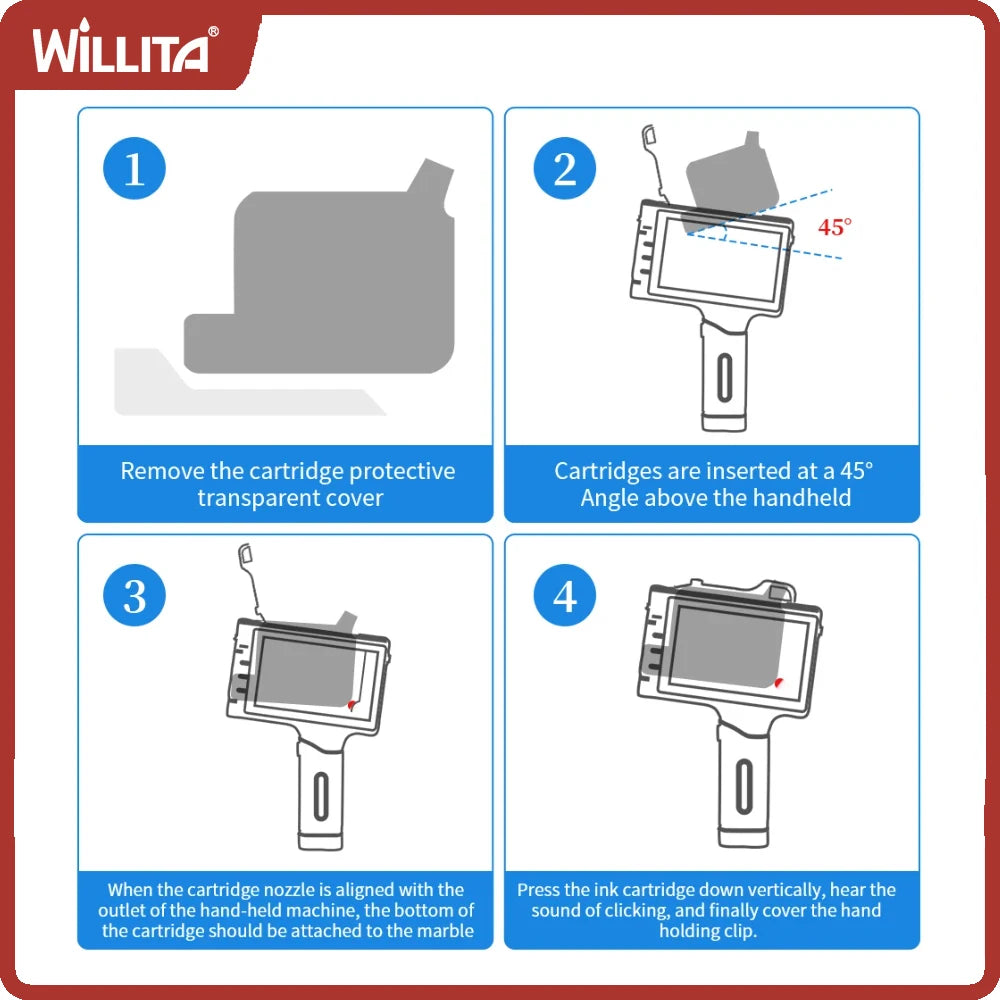 WILLITA®

1

Remove the cartridge protective transparent cover

2

45°

Cartridges are inserted at a 45° Angle above the handheld

3

When the cartridge nozzle is aligned with the outlet of the hand-held machine, the bottom of the cartridge should be attached to the marble

4

Press the ink cartridge down vertically, hear the sound of clicking, and finally cover the hand holding clip.